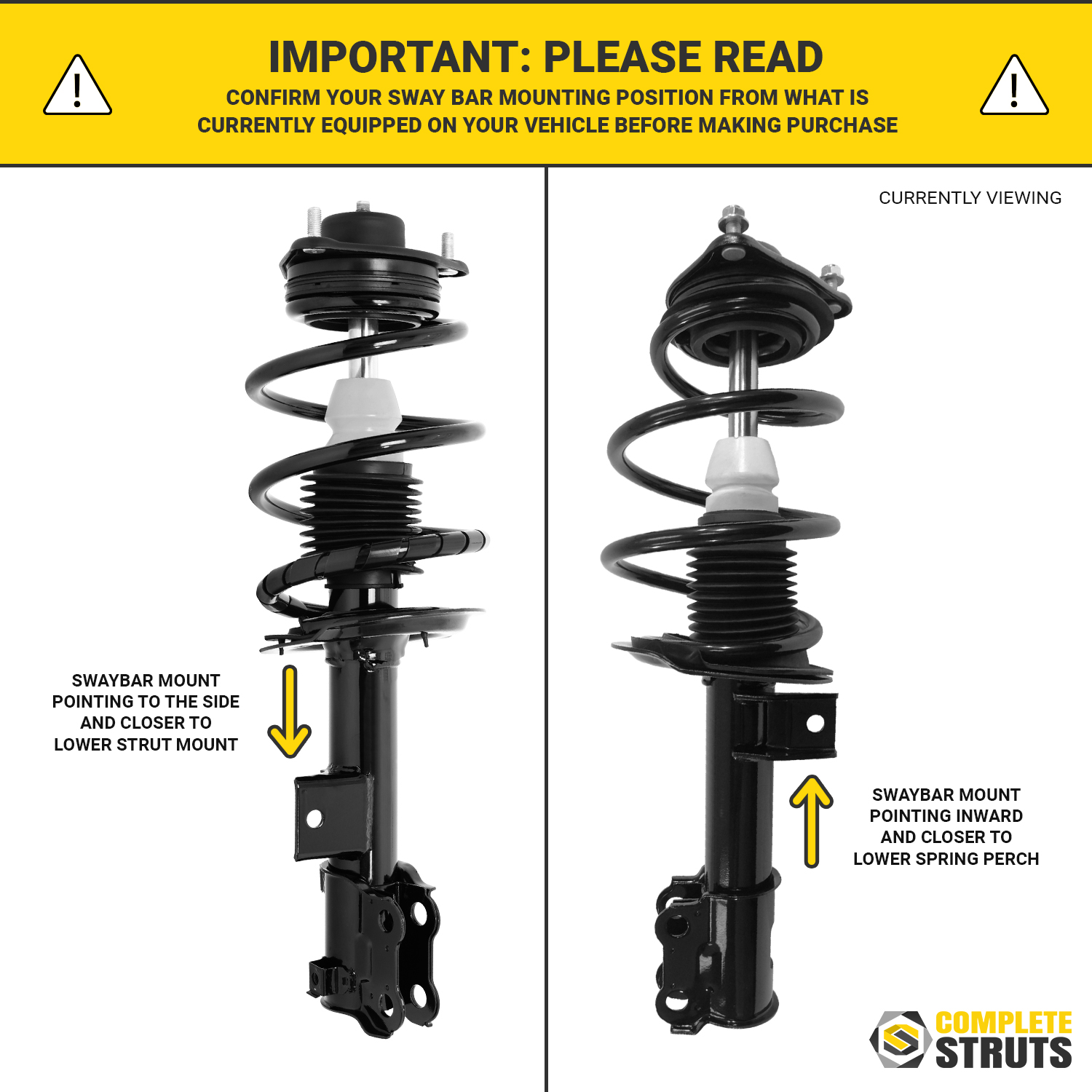 IMPORTANT: PLEASE READ

CONFIRM YOUR SWAY BAR MOUNTING POSITION FROM WHAT IS CURRENTLY EQUIPPED ON YOUR VEHICLE BEFORE MAKING PURCHASE

SWAYBAR MOUNT POINTING TO THE SIDE AND CLOSER TO LOWER STRUT MOUNT

CURRENTLY VIEWING

SWAYBAR MOUNT POINTING INWARD AND CLOSER TO LOWER SPRING PERCH

COMPLETE STRUTS